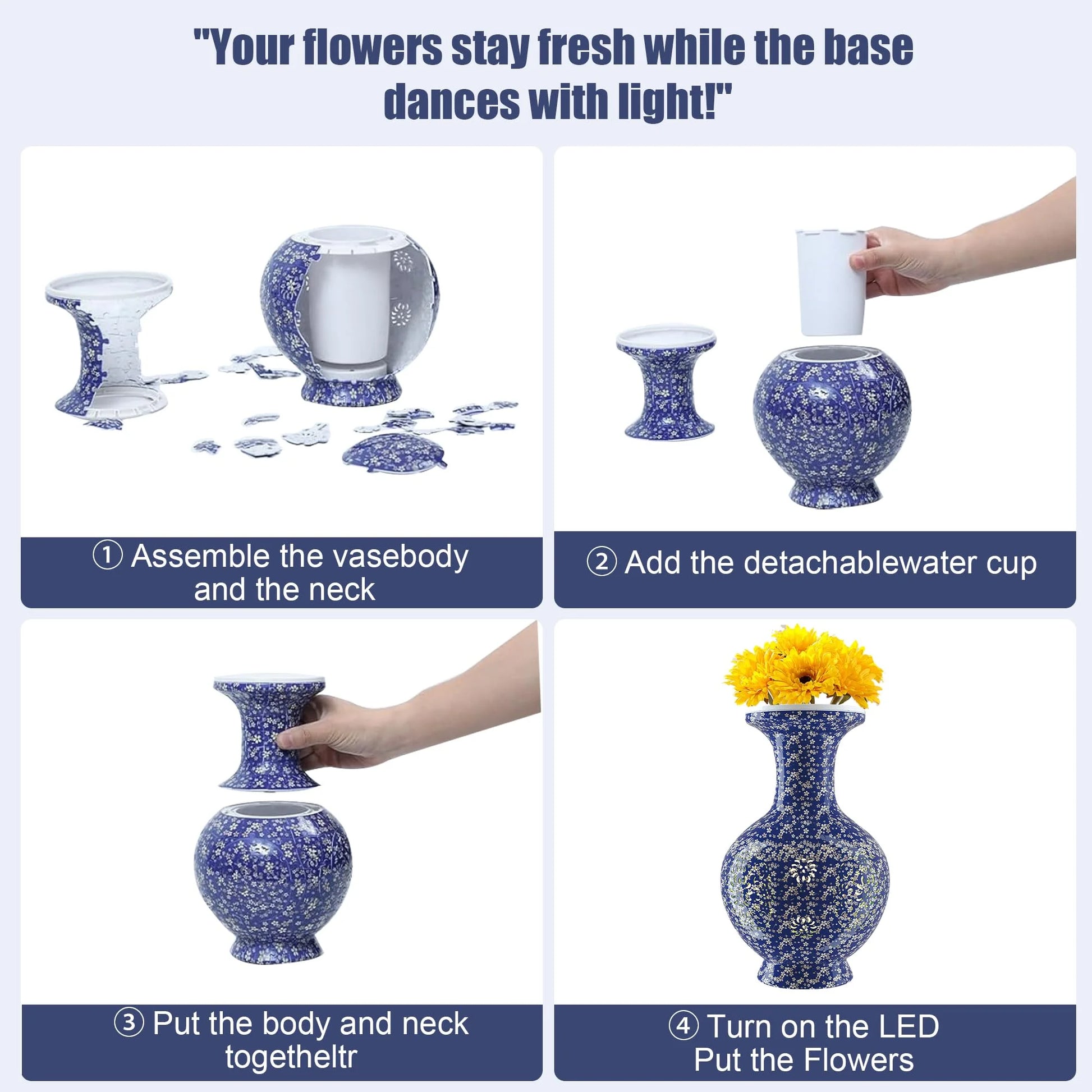 "Your flowers stay fresh while the base dances with light!"

① Assemble the vasebody and the neck

② Add the detachablewater cup

③ Put the body and neck togetheltr

④ Turn on the LED
Put the Flowers